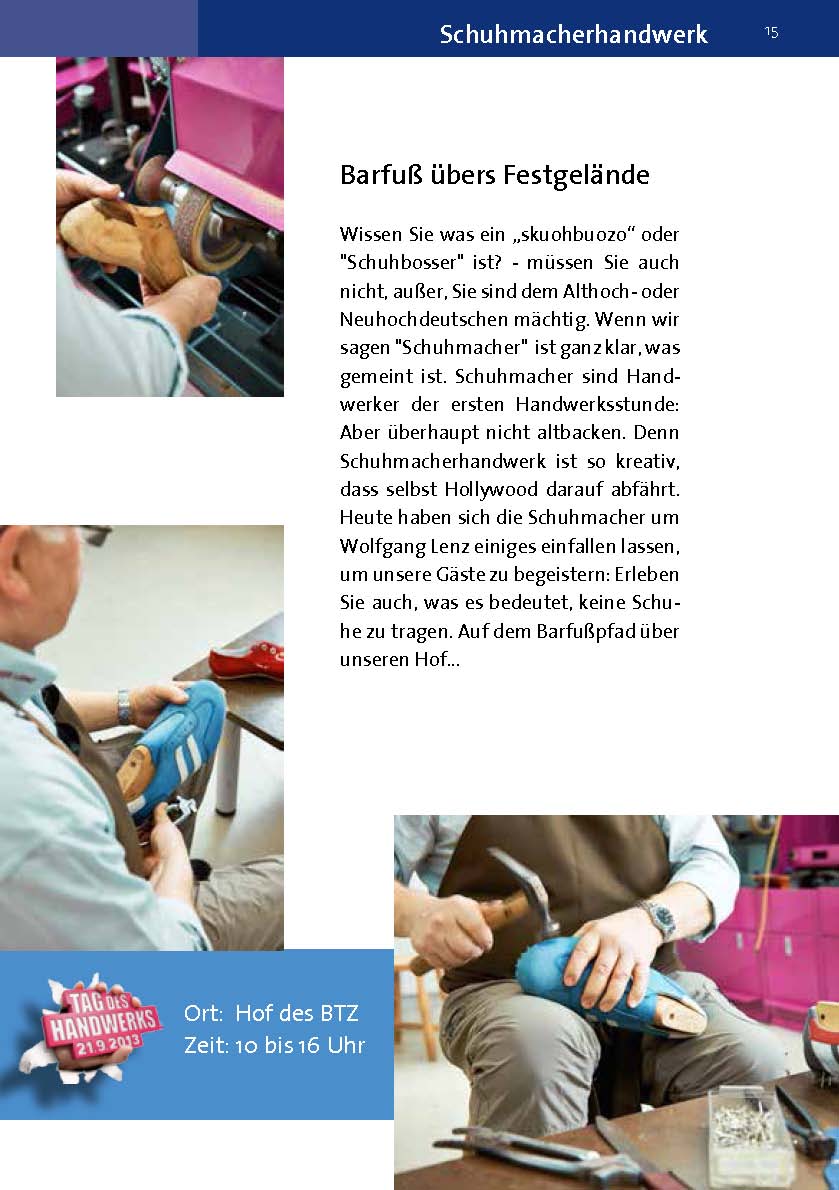 Schuhmacherhandwerk

15

Barfuß übers Festgelände

Wissen Sie was ein „skuohbuozo“ oder "Schuhbosser" ist? - müssen Sie auch nicht, außer, Sie sind dem Althoch- oder Neuhochdeutschen mächtig. Wenn wir sagen "Schuhmacher" ist ganz klar, was gemeint ist. Schuhmacher sind Handwerker der ersten Handwerksstunde: Aber überhaupt nicht altbacken. Denn Schuhmacherhandwerk ist so kreativ, dass selbst Hollywood darauf abfährt. Heute haben sich die Schuhmacher um Wolfgang Lenz einiges einfallen lassen, um unsere Gäste zu begeistern: Erleben Sie auch, was es bedeutet, keine Schuhe zu tragen. Auf dem Barfußpfad über unseren Hof...

TAG DES HANDWERKS 21.9.2013

Ort: Hof des BTZ
Zeit: 10 bis 16 Uhr